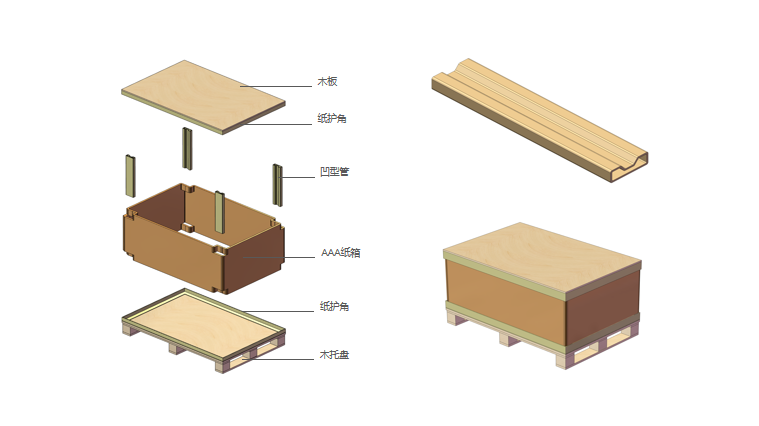 木板
纸护角
凹型管
AAA纸箱
纸护角
木托盘